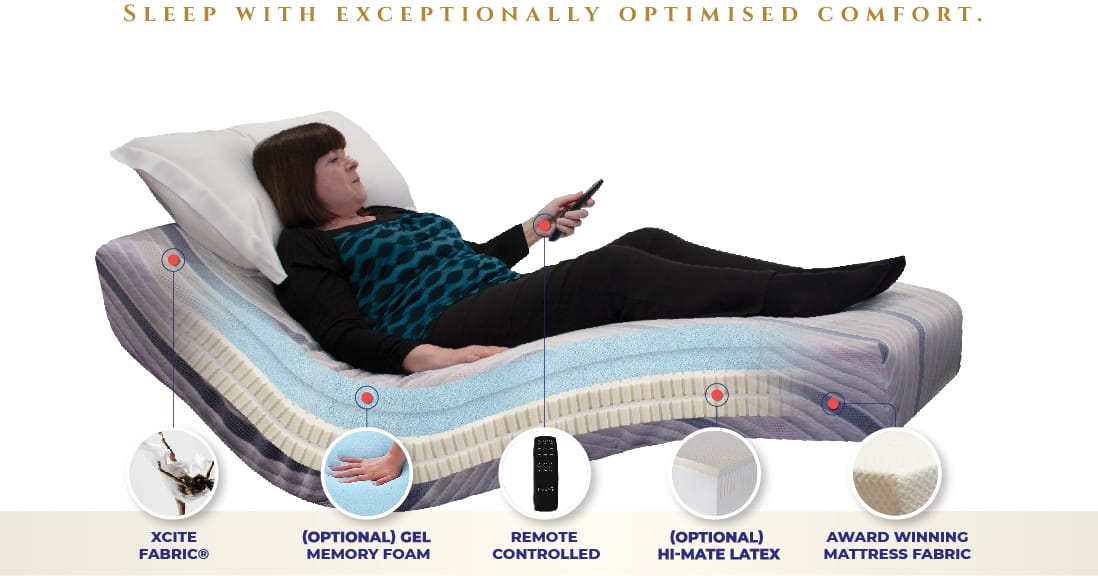 SLEEP WITH EXCEPTIONALLY OPTIMISED COMFORT.

XCITE FABRIC®

(OPTIONAL) GEL MEMORY FOAM

REMOTE CONTROLLED

(OPTIONAL) HI-MATE LATEX

AWARD WINNING MATTRESS FABRIC